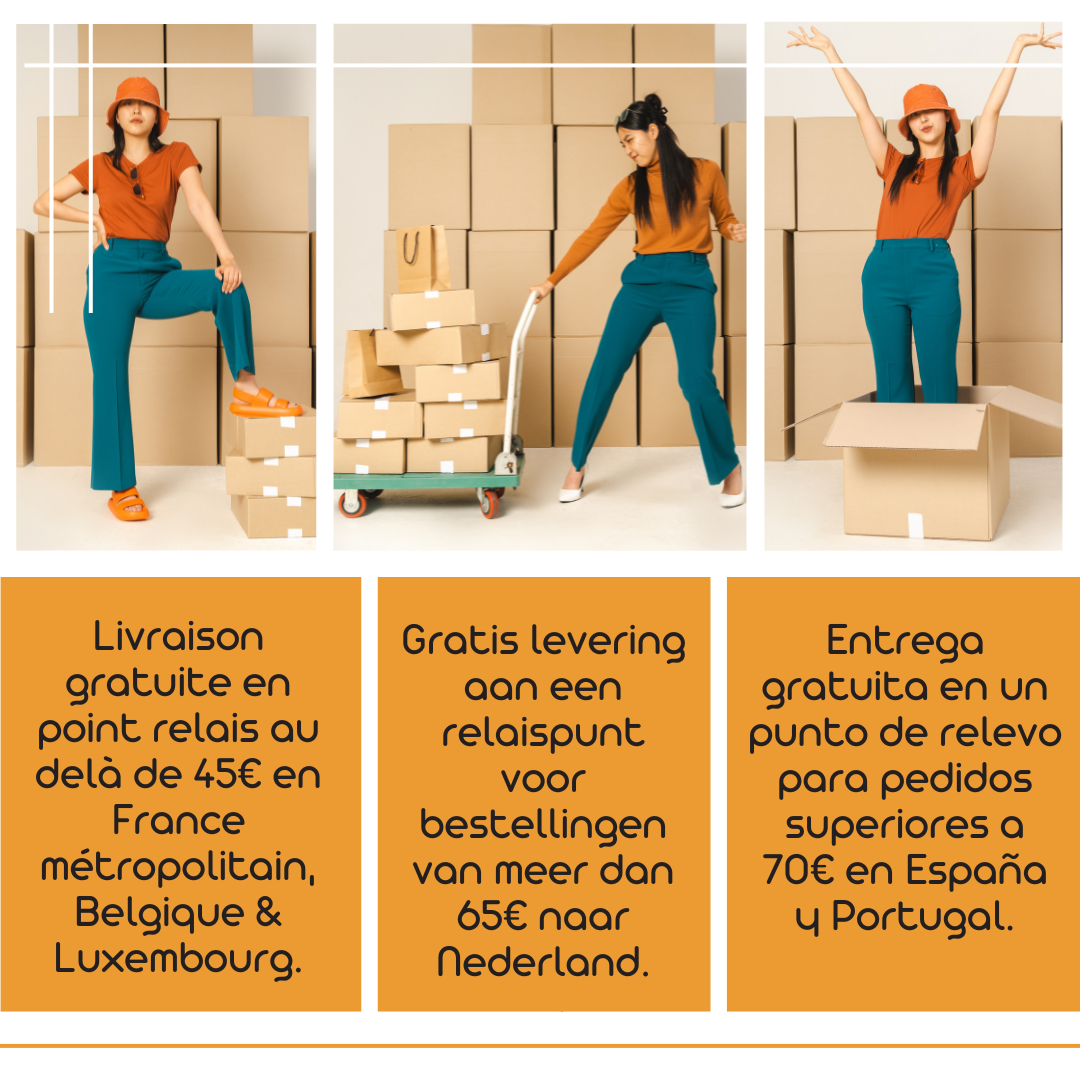 Livraison gratuite en point relais au delà de 45€ en France métropolitain, Belgique & Luxembourg.

Gratis levering aan een relaispunt voor bestellingen van meer dan 65€ naar Nederland.

Entrega gratuita en un punto de relevo para pedidos superiores a 70€ en España y Portugal.